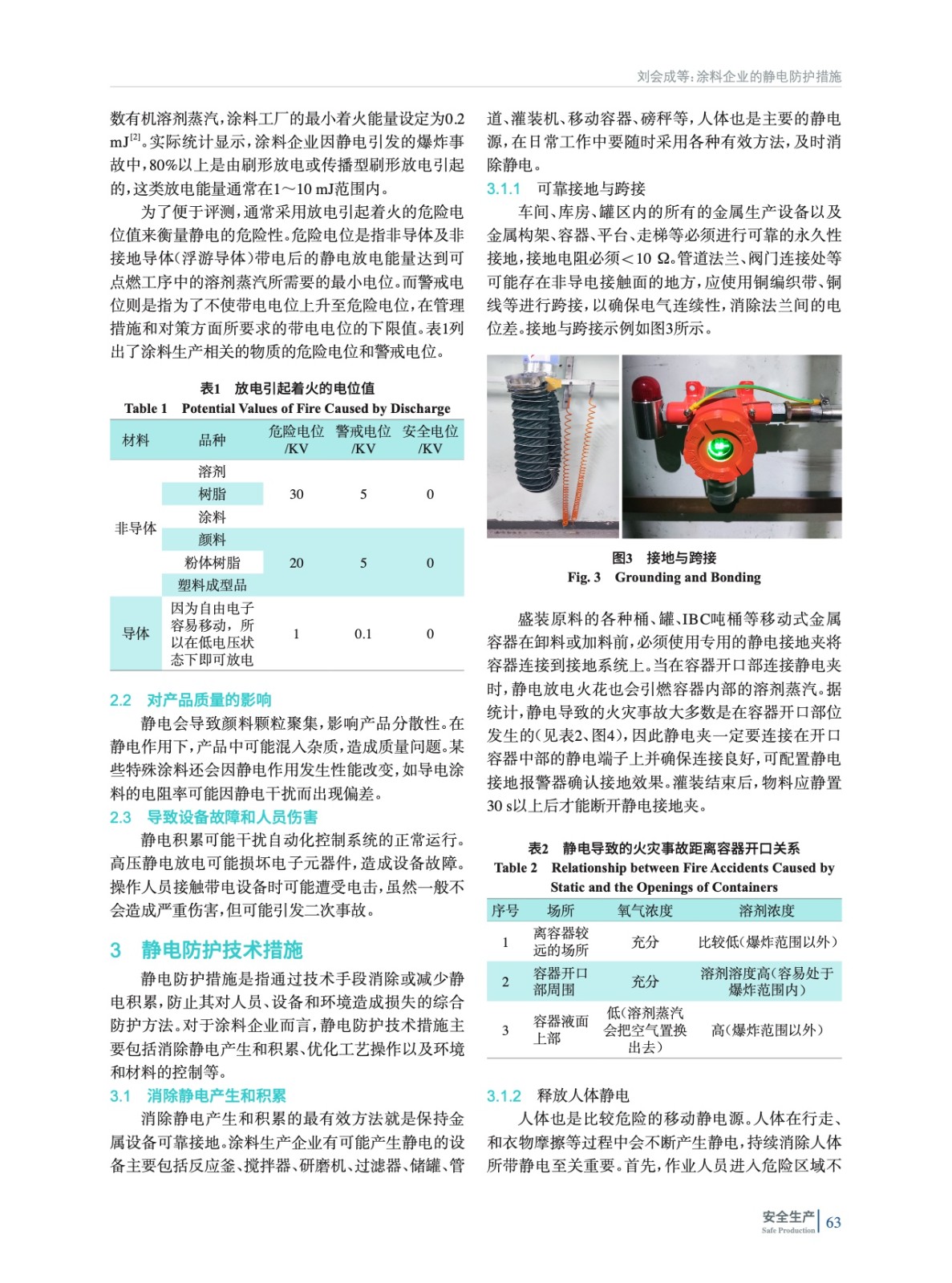 刘会成等：涂料企业的静电防护措施

数有机溶剂蒸汽，涂料工厂的最小着火能量设定为0.2 mJ$^{[2]}$。实际统计显示，涂料企业因静电引发的爆炸事故中，80%以上是由刷形放电或传播型刷形放电引起的，这类放电能量通常在1～10 mJ范围内。

为了便于评测，通常采用放电引起着火的危险电位值来衡量静电的危险性。危险电位是指非导体及非接地导体（浮游导体）带电后的静电放电能量达到可点燃工序中的溶剂蒸汽所需要的最小电位。而警戒电位则是指为了不使带电电位上升至危险电位，在管理措施和对策方面所要求的带电电位的下限值。表1列出了涂料生产相关的物质的危险电位和警戒电位。

表1 放电引起着火的电位值
Table 1 Potential Values of Fire Caused by Discharge

| 材料 | 品种 | 危险电位/KV | 警戒电位/KV | 安全电位/KV |
|---|---|---|---|---|
| 非导体 | 溶剂 | 30 | 5 | 0 |
| | 树脂 | | | |
| | 涂料 | | | |
| | 颜料 | 20 | 5 | 0 |
| | 粉体树脂 | | | |
| | 塑料成型品 | | | |
| 导体 | 因为自由电子容易移动，所以在低电压状态下即可放电 | 1 | 0.1 | 0 |

2.2 对产品质量的影响

静电会导致颜料颗粒聚集，影响产品分散性。在静电作用下，产品中可能混入杂质，造成质量问题。某些特殊涂料还会因静电作用发生性能改变，如导电涂料的电阻率可能因静电干扰而出现偏差。

2.3 导致设备故障和人员伤害

静电积累可能干扰自动化控制系统的正常运行。高压静电放电可能损坏电子元器件，造成设备故障。操作人员接触带电设备时可能遭受电击，虽然一般不会造成严重伤害，但可能引发二次事故。

3 静电防护技术措施

静电防护措施是指通过技术手段消除或减少静电积累，防止其对人员、设备和环境造成损失的综合防护方法。对于涂料企业而言，静电防护技术措施主要包括消除静电产生和积累、优化工艺操作以及环境和材料的控制等。

3.1 消除静电产生和积累

消除静电产生和积累的最有效方法就是保持金属设备可靠接地。涂料生产企业有可能产生静电的设备主要包括反应釜、搅拌器、研磨机、过滤器、储罐、管道、灌装机、移动容器、磅秤等，人体也是主要的静电源，在日常工作中要随时采用各种有效方法，及时消除静电。

3.1.1 可靠接地与跨接

车间、库房、罐区内的所有的金属生产设备以及金属构架、容器、平台、走梯等必须进行可靠的永久性接地，接地电阻必须＜10 Ω。管道法兰、阀门连接处等可能存在非导电接触面的地方，应使用铜编织带、铜线等进行跨接，以确保电气连续性，消除法兰间的电位差。接地与跨接示例如图3所示。

图3 接地与跨接
Fig. 3 Grounding and Bonding

盛装原料的各种桶、罐、IBC吨桶等移动式金属容器在卸料或加料前，必须使用专用的静电接地夹将容器连接到接地系统上。当在容器开口部连接静电夹时，静电放电火花也会引燃容器内部的溶剂蒸汽。据统计，静电导致的火灾事故大多数是在容器开口部位发生的（见表2、图4），因此静电夹一定要连接在开口容器中部的静电端子上并确保连接良好，可配置静电接地报警器确认接地效果。灌装结束后，物料应静置30 s以上后才能断开静电接地夹。

表2 静电导致的火灾事故距离容器开口关系
Table 2 Relationship between Fire Accidents Caused by Static and the Openings of Containers

| 序号 | 场所 | 氧气浓度 | 溶剂浓度 |
|---|---|---|---|
| 1 | 离容器较远的场所 | 充分 | 比较低（爆炸范围以外） |
| 2 | 容器开口部周围 | 充分 | 溶剂溶度高（容易处于爆炸范围内） |
| 3 | 容器液面上部 | 低（溶剂蒸汽会把空气置换出去） | 高（爆炸范围以外） |

3.1.2 释放人体静电

人体也是比较危险的移动静电源。人体在行走、和衣物摩擦等过程中会不断产生静电，持续消除人体所带静电至关重要。首先，作业人员进入危险区域不

安全生产 Safe Production 63